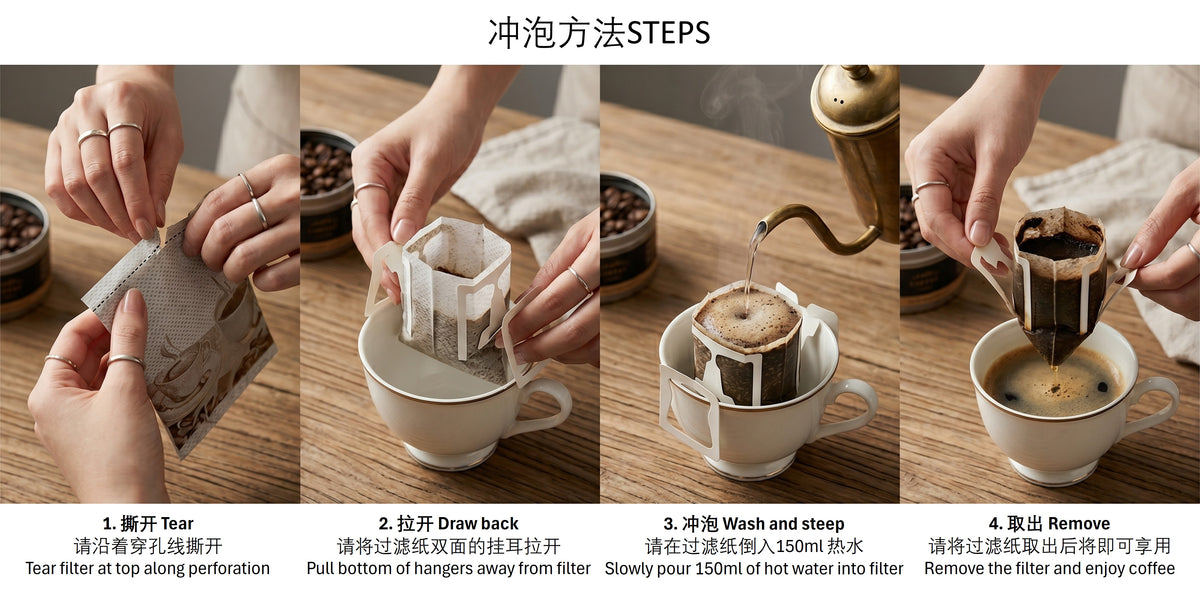 冲泡方法STEPS

1. 撕开 Tear
请沿着穿孔线撕开
Tear filter at top along perforation

2. 拉开 Draw back
请将过滤纸双面的挂耳拉开
Pull bottom of hangers away from filter

3. 冲泡 Wash and steep
请在过滤纸倒入150ml 热水
Slowly pour 150ml of hot water into filter

4. 取出 Remove
请将过滤纸取出后将即可享用
Remove the filter and enjoy coffee